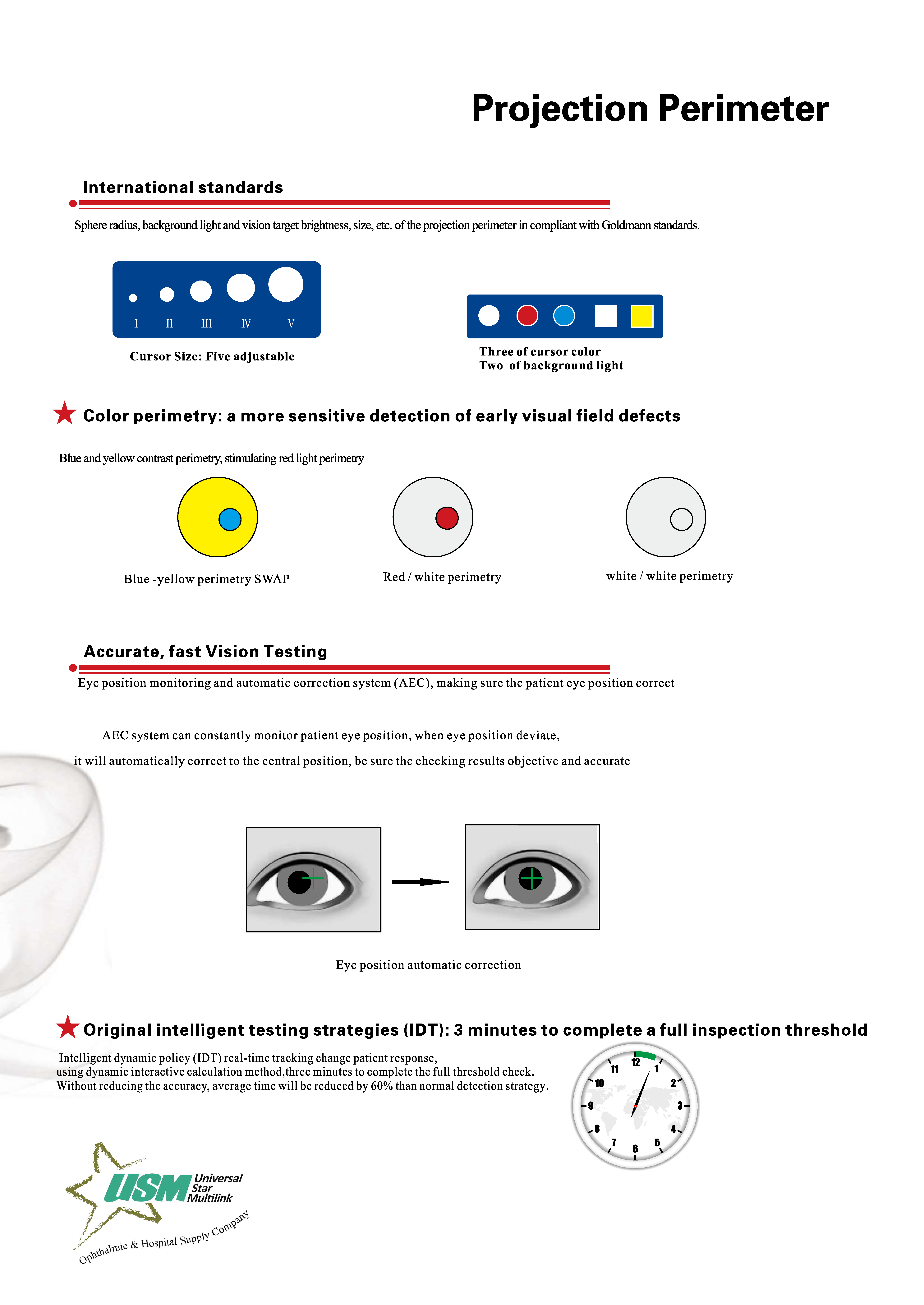 Projection Perimeter

International standards

Sphere radius, background light and vision target brightness, size, etc. of the projection perimeter in compliant with Goldmann standards.

I II III IV V

Cursor Size: Five adjustable

Three of cursor color
Two of background light

Color perimetry: a more sensitive detection of early visual field defects

Blue and yellow contrast perimetry, stimulating red light perimetry

Blue -yellow perimetry SWAP

Red / white perimetry

white / white perimetry

Accurate, fast Vision Testing

Eye position monitoring and automatic correction system (AEC), making sure the patient eye position correct

AEC system can constantly monitor patient eye position, when eye position deviate, it will automatically correct to the central position, be sure the checking results objective and accurate

Eye position automatic correction

Original intelligent testing strategies (IDT): 3 minutes to complete a full inspection threshold

Intelligent dynamic policy (IDT) real-time tracking change patient response, using dynamic interactive calculation method,three minutes to complete the full threshold check. Without reducing the accuracy, average time will be reduced by 60% than normal detection strategy.

12 1 2 3 4 5 6 7 8 9 10 11

USM Universal Star Multilink

Ophthalmic & Hospital Supply Company